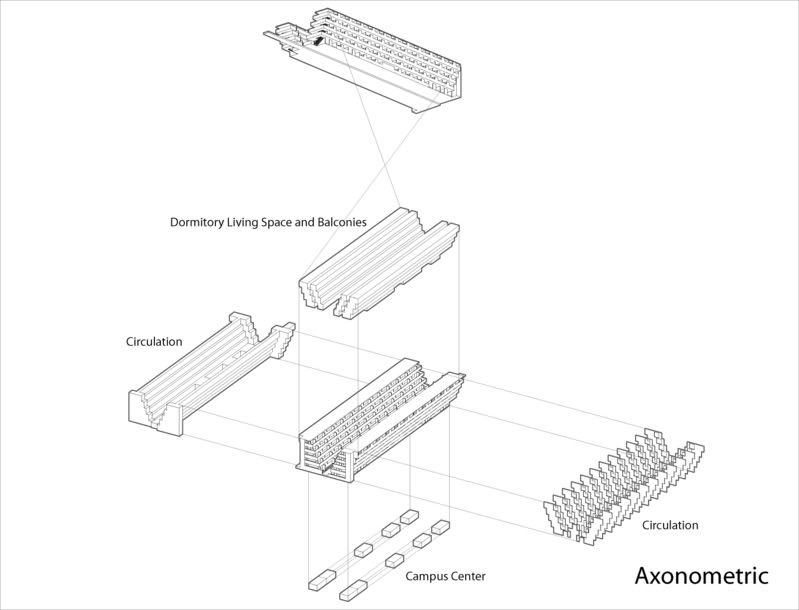 Dormitory Living Space and Balconies

Circulation

Circulation

Campus Center

Axonometric