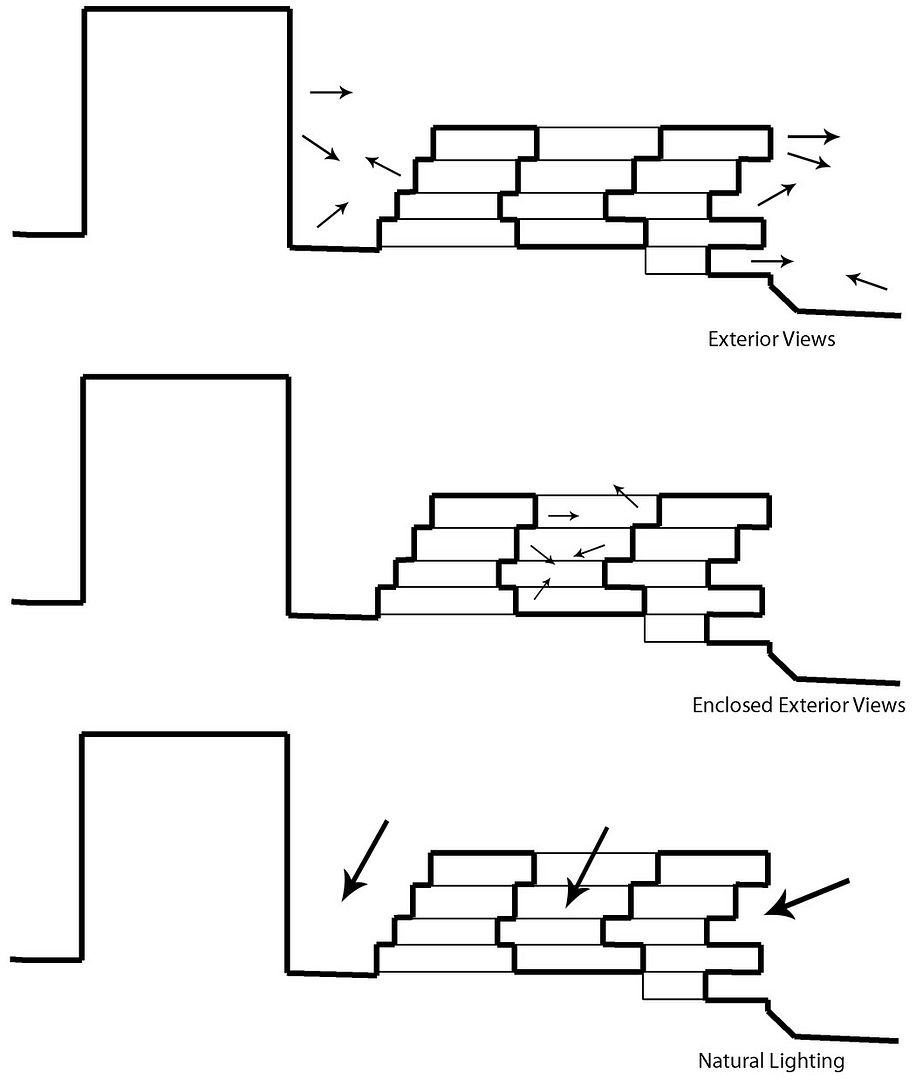 Exterior Views

Enclosed Exterior Views

Natural Lighting