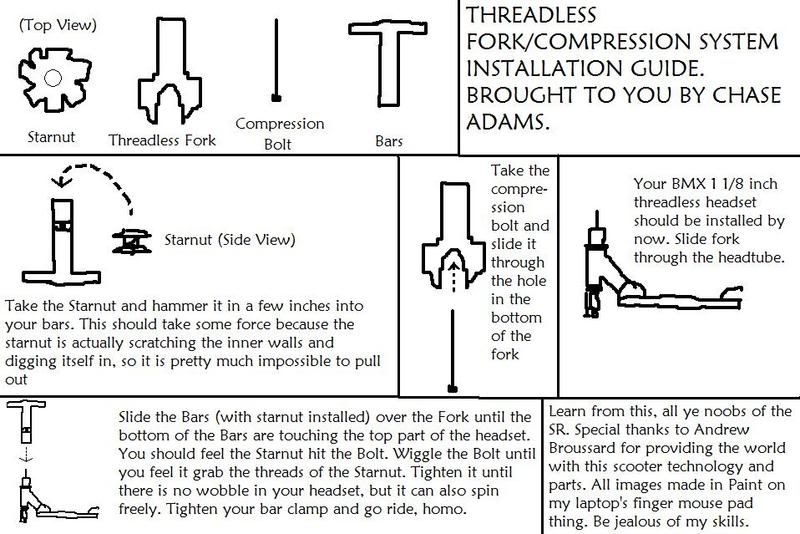 (Top View)

Starnut

Threadless Fork

Compression Bolt

Bars

THREADLESS FORK/COMPRESSION SYSTEM INSTALLATION GUIDE. BROUGHT TO YOU BY CHASE ADAMS.

Starnut (Side View)

Take the Starnut and hammer it in a few inches into your bars. This should take some force because the starnut is actually scratching the inner walls and digging itself in, so it is pretty much impossible to pull out

Take the compression bolt and slide it through the hole in the bottom of the fork

Your BMX 1 1/8 inch threadless headset should be installed by now. Slide fork through the headtube.

Slide the Bars (with starnut installed) over the Fork until the bottom of the Bars are touching the top part of the headset. You should feel the Starnut hit the Bolt. Wiggle the Bolt until you feel it grab the threads of the Starnut. Tighten it until there is no wobble in your headset, but it can also spin freely. Tighten your bar clamp and go ride, homo.

Learn from this, all ye noobs of the SR. Special thanks to Andrew Broussard for providing the world with this scooter technology and parts. All images made in Paint on my laptop's finger mouse pad thing. Be jealous of my skills.