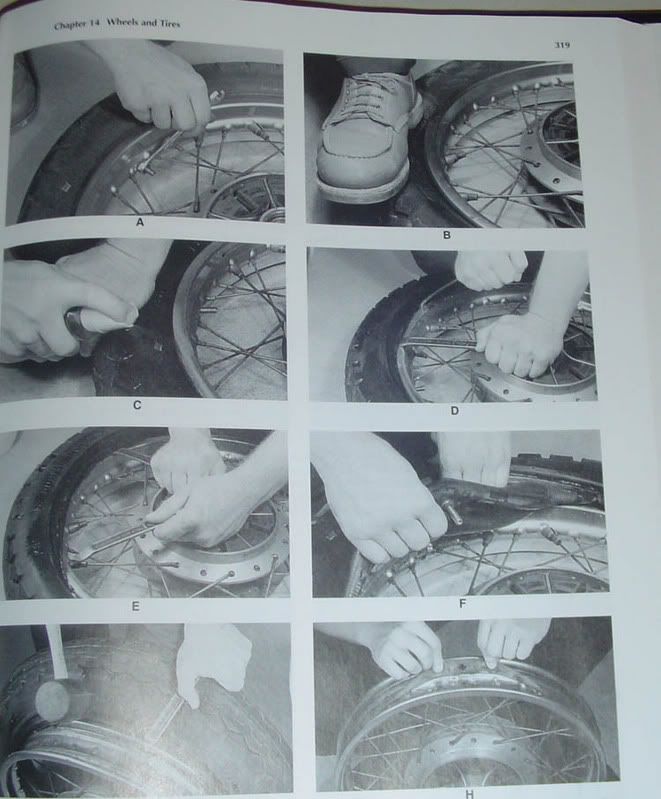 Chapter 14 Wheels and Tires

319

A

B

C

D

E

F

H