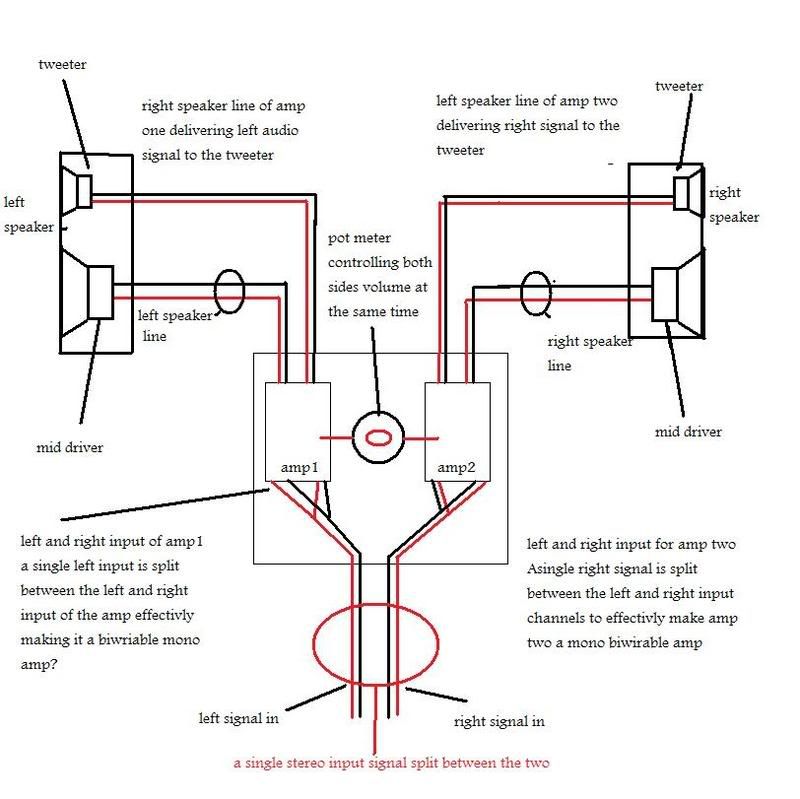 tweeter

right speaker line of amp one delivering left audio signal to the tweeter

left speaker line of amp two delivering right signal to the tweeter

tweeter

left speaker

right speaker

pot meter controlling both sides volume at the same time

left speaker line

right speaker line

mid driver

mid driver

amp1

amp2

left and right input of amp1 a single left input is split between the left and right input of the amp effectivly making it a biwriable mono amp?

left and right input for amp two Asingle right signal is split between the left and right input channels to effectivly make amp two a mono biwirable amp

left signal in

right signal in

a single stereo input signal split between the two